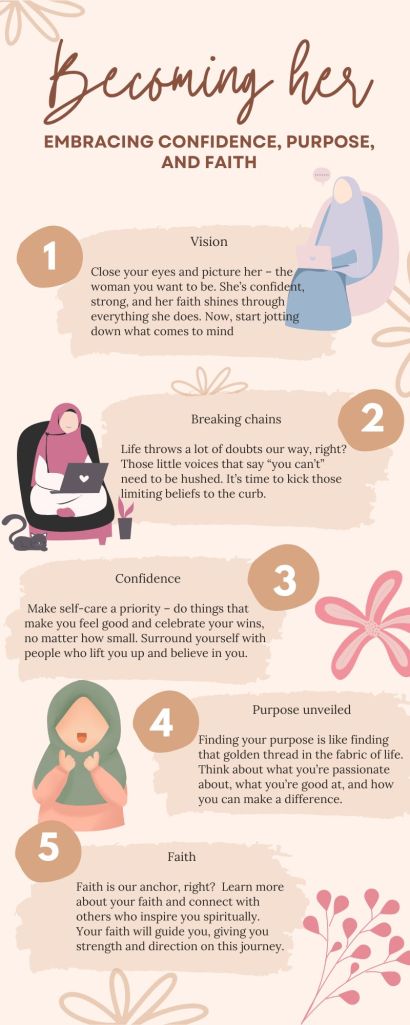 Becoming her

EMBRACING CONFIDENCE, PURPOSE, AND FAITH

1

Vision

Close your eyes and picture her – the woman you want to be. She's confident, strong, and her faith shines through everything she does. Now, start jotting down what comes to mind

2

Breaking chains

Life throws a lot of doubts our way, right? Those little voices that say "you can't" need to be hushed. It's time to kick those limiting beliefs to the curb.

3

Confidence

Make self-care a priority – do things that make you feel good and celebrate your wins, no matter how small. Surround yourself with people who lift you up and believe in you.

4

Purpose unveiled

Finding your purpose is like finding that golden thread in the fabric of life. Think about what you're passionate about, what you're good at, and how you can make a difference.

5

Faith

Faith is our anchor, right? Learn more about your faith and connect with others who inspire you spiritually. Your faith will guide you, giving you strength and direction on this journey.